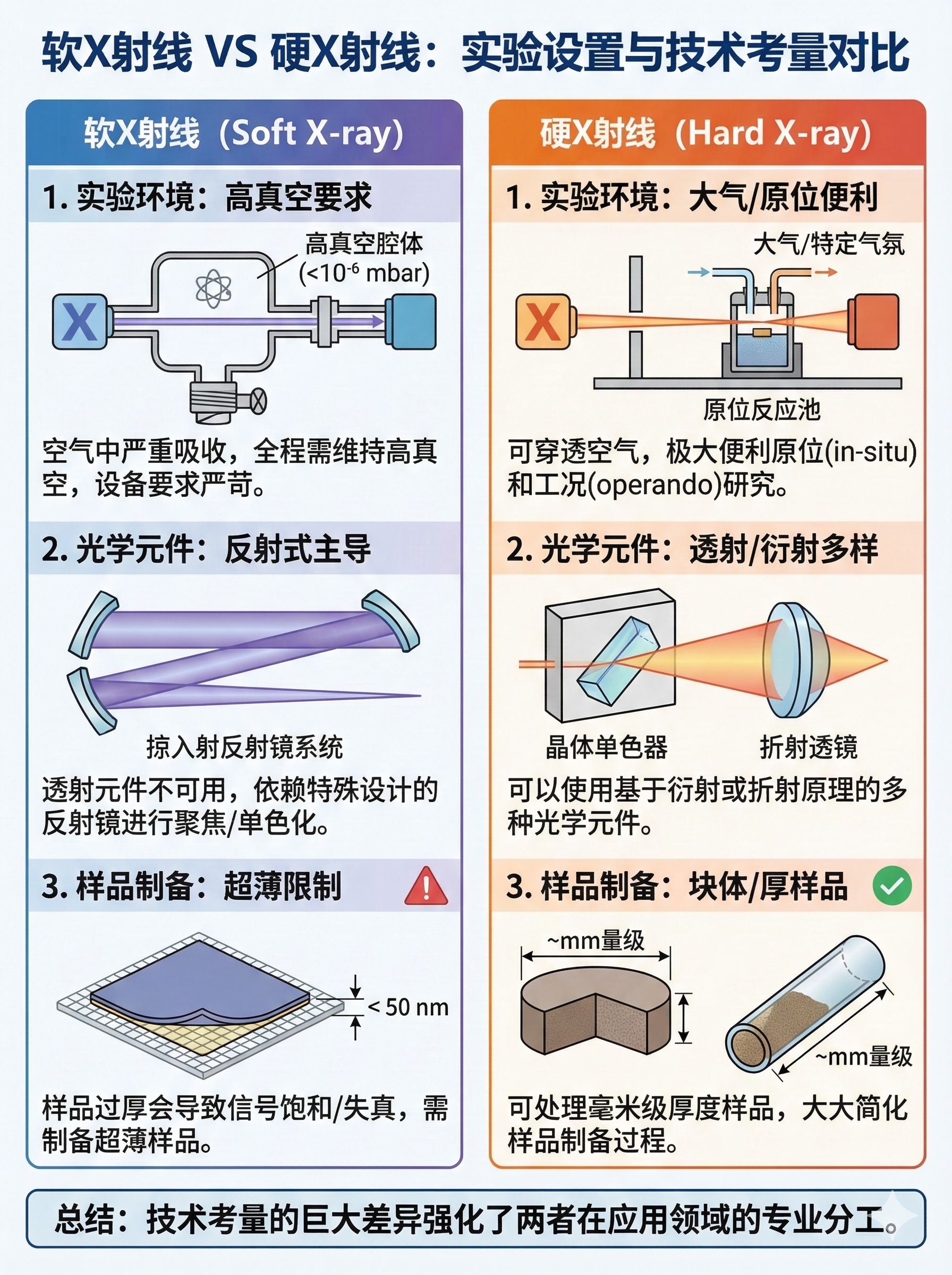 软X射线 VS 硬X射线：实验设置与技术考量对比

软X射线（Soft X-ray）

1. 实验环境：高真空要求

高真空腔体 ($<10^{-6}$ mbar)

X

空气中严重吸收，全程需维持高真空，设备要求严苛。

2. 光学元件：反射式主导

掠入射反射镜系统

透射元件不可用，依赖特殊设计的反射镜进行聚焦/单色化。

3. 样品制备：超薄限制

< 50 nm

样品过厚会导致信号饱和/失真，需制备超薄样品。

硬X射线（Hard X-ray）

1. 实验环境：大气/原位便利

大气/特定气氛

X

原位反应池

可穿透空气，极大便利原位(in-situ)和工况(operando)研究。

2. 光学元件：透射/衍射多样

晶体单色器

折射透镜

可以使用基于衍射或折射原理的多种光学元件。

3. 样品制备：块体/厚样品

~mm量级

~mm量级

可处理毫米级厚度样品，大大简化样品制备过程。

总结：技术考量的巨大差异强化了两者在应用领域的专业分工。