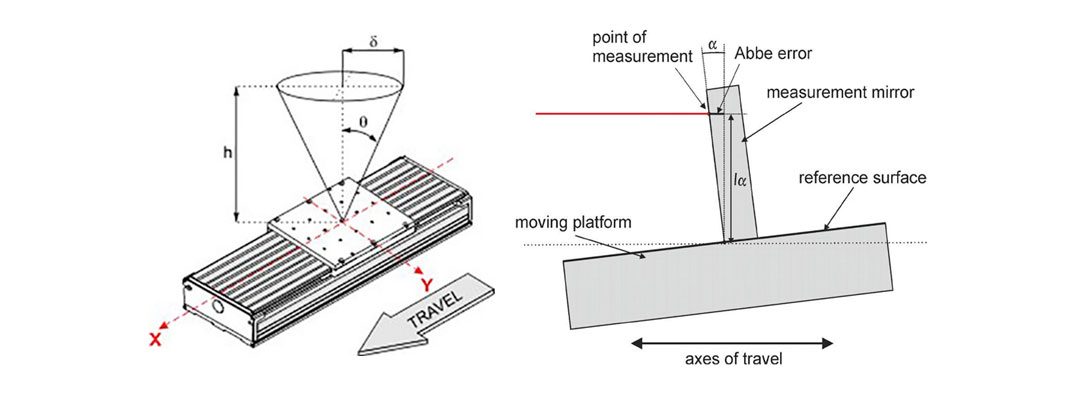 $\delta$
h
$\theta$
Y
X
TRAVEL

point of measurement
$\alpha$
Abbe error
measurement mirror
$l\alpha$
reference surface
moving platform
axes of travel